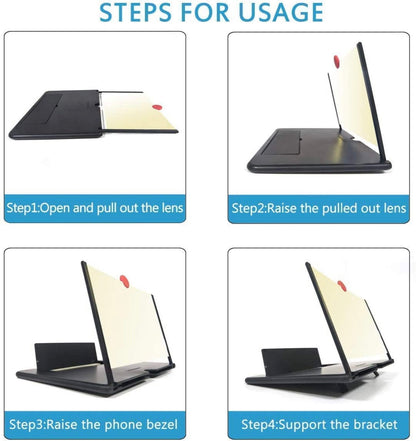 STEPS FOR USAGE

Step1:Open and pull out the lens

Step2:Raise the pulled out lens

Step3:Raise the phone bezel

Step4:Support the bracket