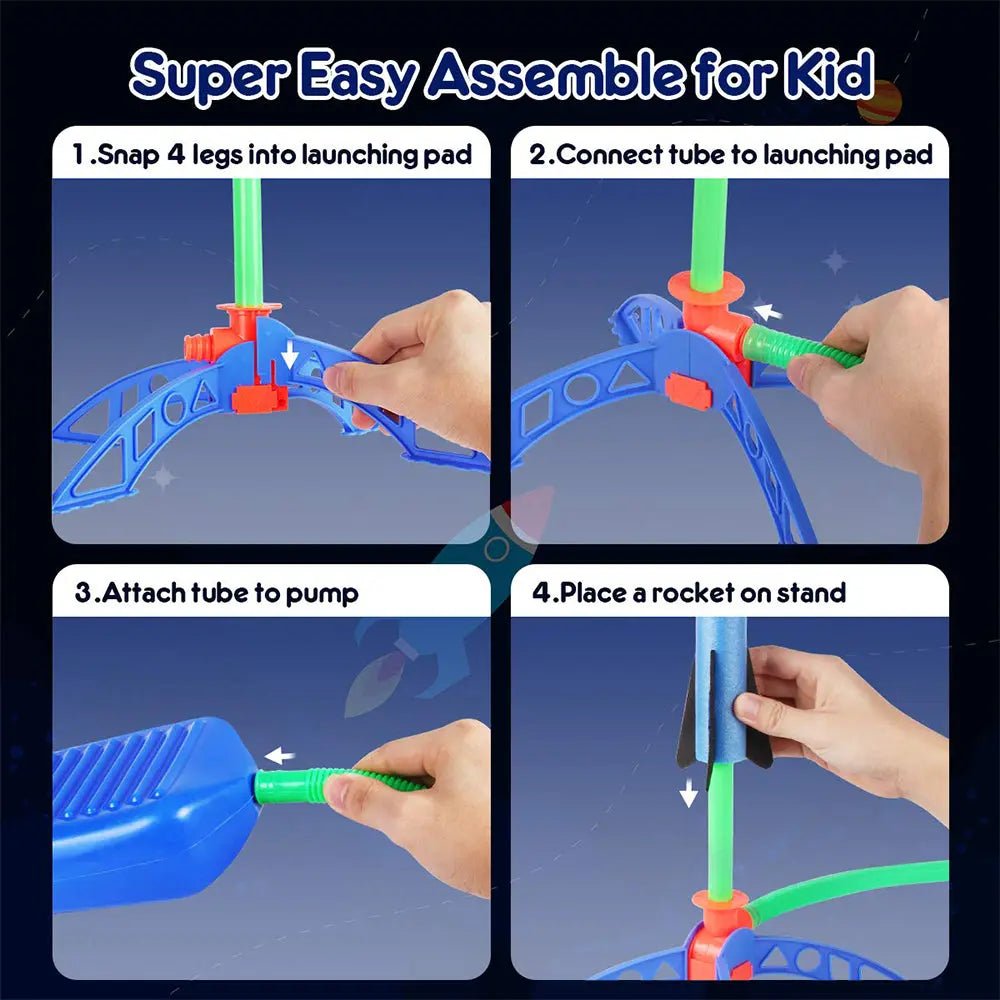 Super Easy Assemble for Kid

1.Snap 4 legs into launching pad

2.Connect tube to launching pad

3.Attach tube to pump

4.Place a rocket on stand